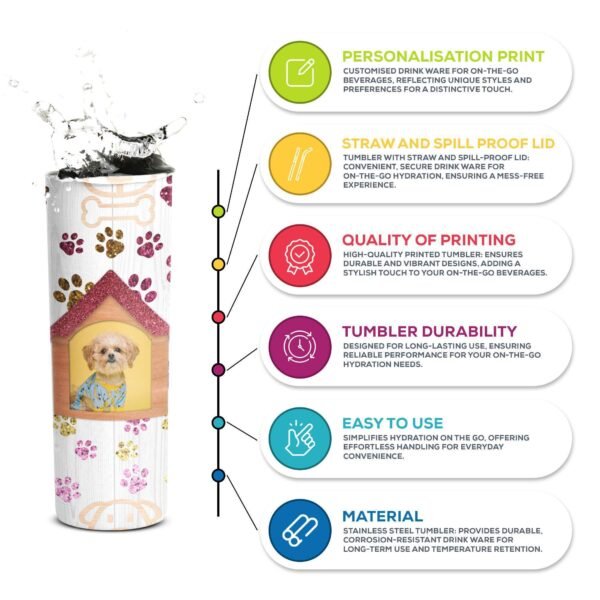 PERSONALISATION PRINT
CUSTOMISED DRINK WARE FOR ON-THE-GO BEVERAGES, REFLECTING UNIQUE STYLES AND PREFERENCES FOR A DISTINCTIVE TOUCH.

STRAW AND SPILL PROOF LID
TUMBLER WITH STRAW AND SPILL-PROOF LID: CONVENIENT, SECURE DRINK WARE FOR ON-THE-GO HYDRATION, ENSURING A MESS-FREE EXPERIENCE.

QUALITY OF PRINTING
HIGH-QUALITY PRINTED TUMBLER: ENSURES DURABLE AND VIBRANT DESIGNS, ADDING A STYLISH TOUCH TO YOUR ON-THE-GO BEVERAGES.

TUMBLER DURABILITY
DESIGNED FOR LONG-LASTING USE, ENSURING RELIABLE PERFORMANCE FOR YOUR ON-THE-GO HYDRATION NEEDS.

EASY TO USE
SIMPLIFIES HYDRATION ON THE GO, OFFERING EFFORTLESS HANDLING FOR EVERYDAY CONVENIENCE.

MATERIAL
STAINLESS STEEL TUMBLER: PROVIDES DURABLE, CORROSION-RESISTANT DRINK WARE FOR LONG-TERM USE AND TEMPERATURE RETENTION.